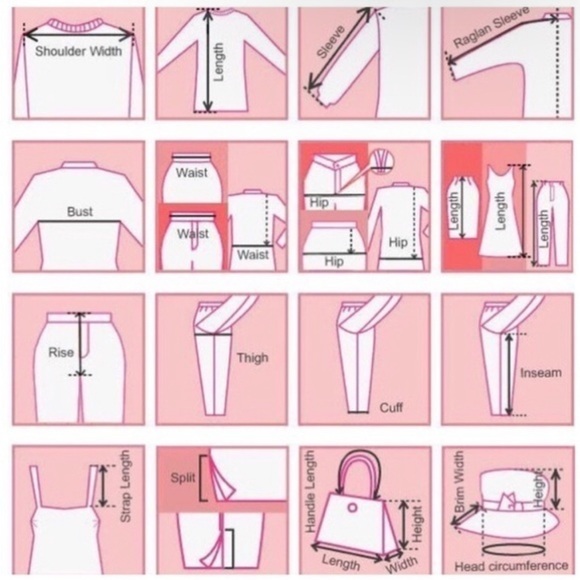 Shoulder Width

Length

Sleeve

Raglan Sleeve

Bust

Waist

Waist

Waist

Hip

Hip

Hip

Length

Length

Length

Rise

Thigh

Cuff

Inseam

Strap Length

Split

Handle Length

Height

Length

Width

Brim Width

Height

Head circumference